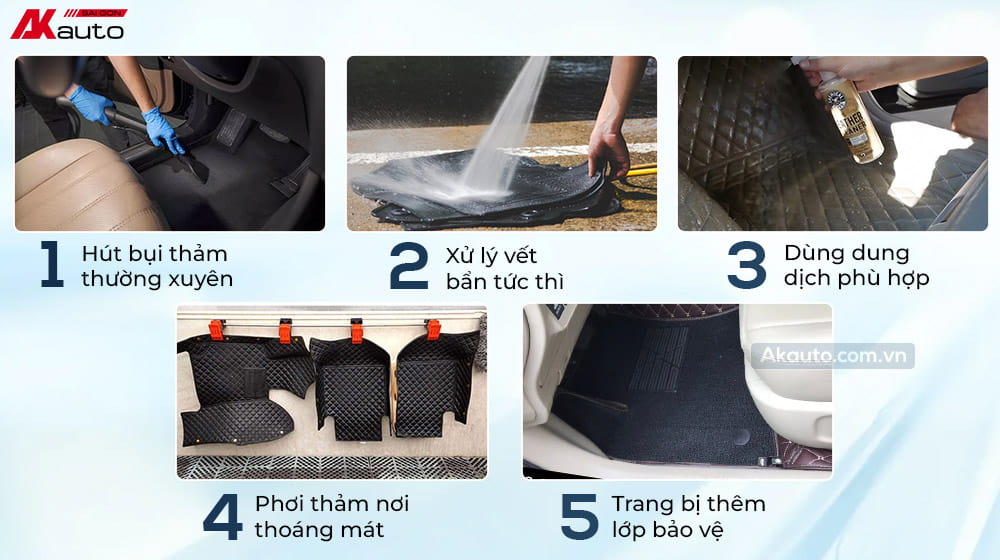 AK SAI GON auto

1 Hút bụi thảm thường xuyên

2 Xử lý vết bẩn tức thì

3 Dùng dung dịch phù hợp

Akauto.com.vn

4 Phơi thảm nơi thoáng mát

5 Trang bị thêm lớp bảo vệ